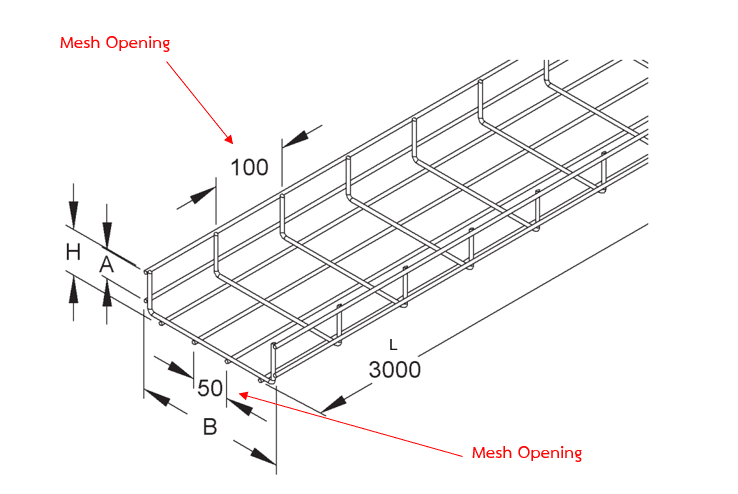 Mesh Opening

100

H

A

L

3000

50

B

Mesh Opening